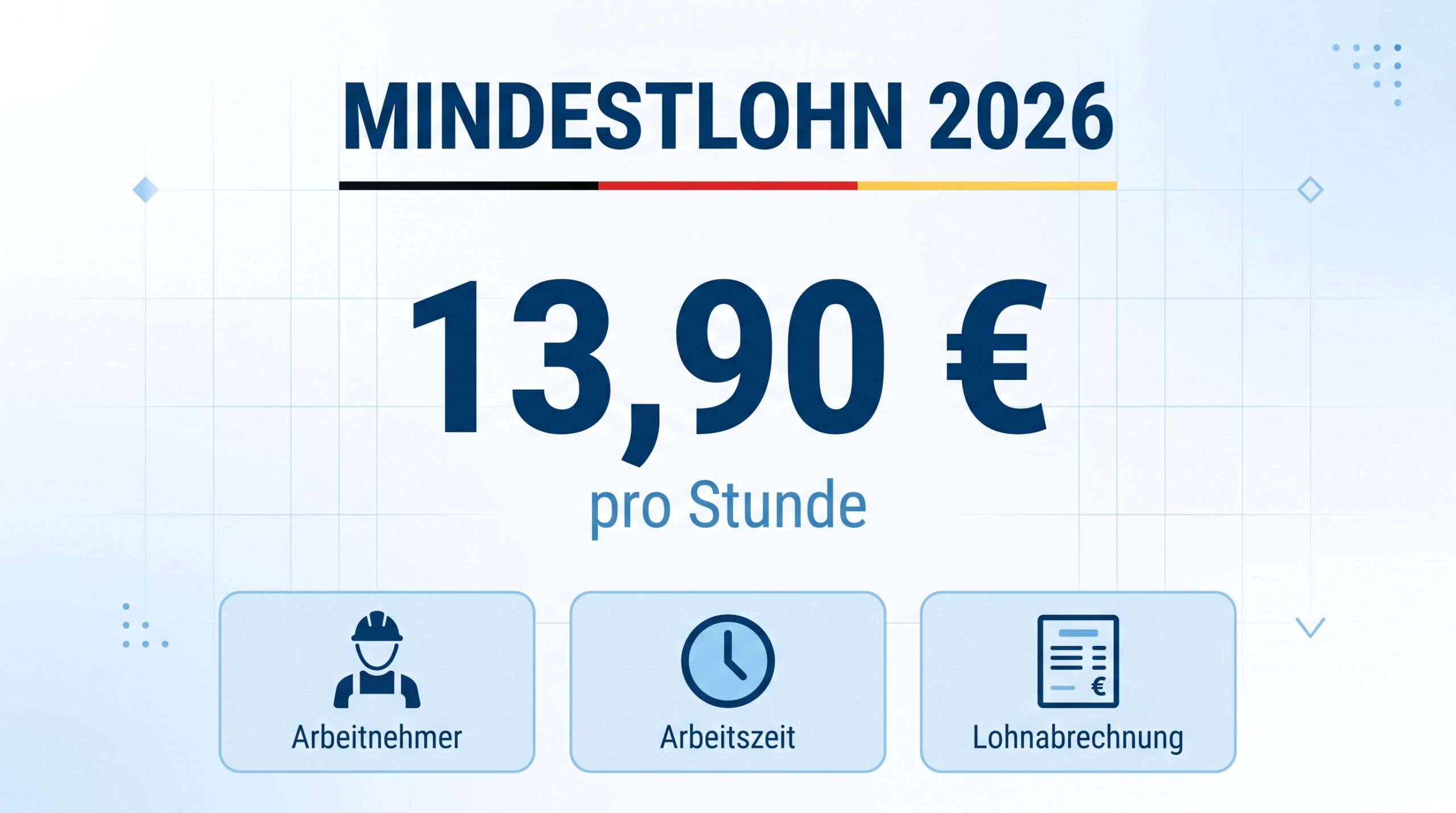 MINDESTLOHN 2026

13,90 €

pro Stunde

Arbeitnehmer

Arbeitszeit

Lohnabrechnung